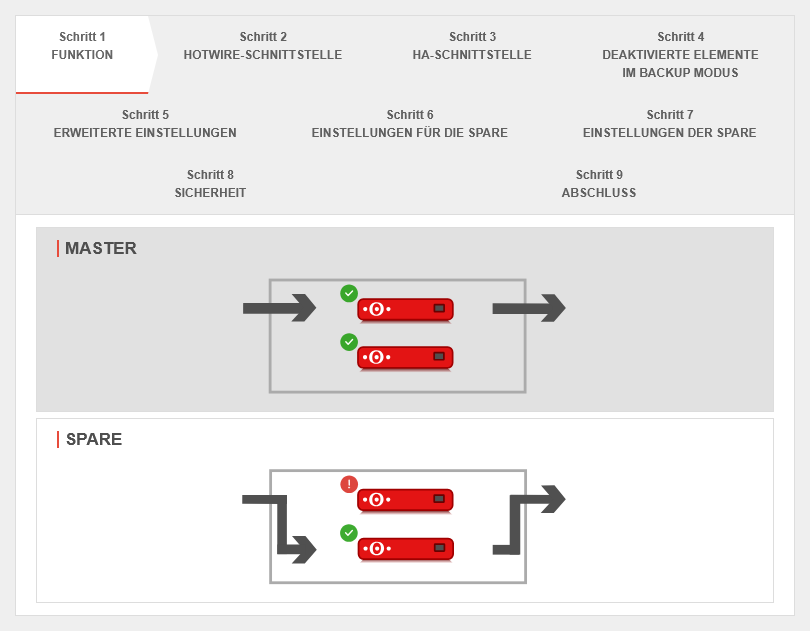 Schritt 1
FUNKTION

Schritt 2
HOTWIRE-SCHNITTSTELLE

Schritt 3
HA-SCHNITTSTELLE

Schritt 4
DEAKTIVIERTE ELEMENTE IM BACKUP MODUS

Schritt 5
ERWEITERTE EINSTELLUNGEN

Schritt 6
EINSTELLUNGEN FÜR DIE SPARE

Schritt 7
EINSTELLUNGEN DER SPARE

Schritt 8
SICHERHEIT

Schritt 9
ABSCHLUSS

MASTER

SPARE