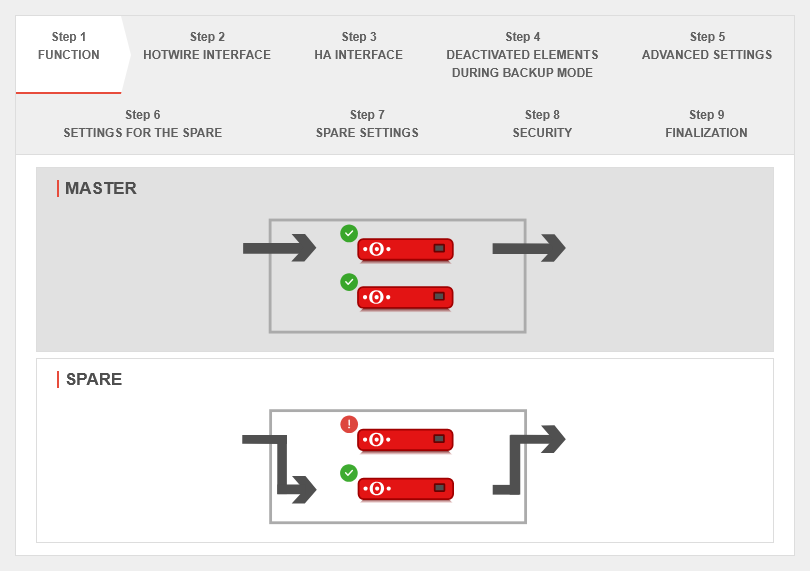 Step 1
FUNCTION

Step 2
HOTWIRE INTERFACE

Step 3
HA INTERFACE

Step 4
DEACTIVATED ELEMENTS DURING BACKUP MODE

Step 5
ADVANCED SETTINGS

Step 6
SETTINGS FOR THE SPARE

Step 7
SPARE SETTINGS

Step 8
SECURITY

Step 9
FINALIZATION

MASTER

SPARE