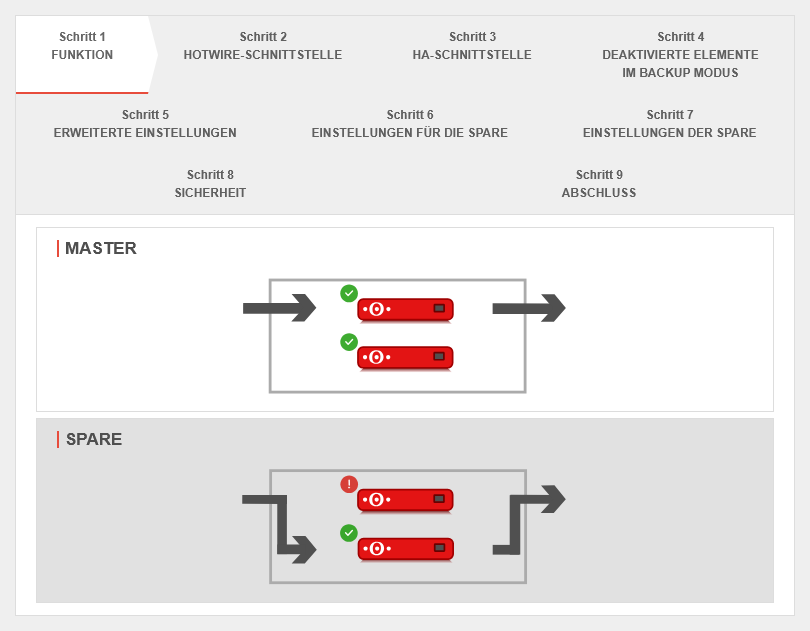 Schritt 1
FUNKTION

Schritt 2
HOTWIRE-SCHNITTSTELLE

Schritt 3
HA-SCHNITTSTELLE

Schritt 4
DEAKTIVIERTE ELEMENTE IM BACKUP MODUS

Schritt 5
ERWEITERTE EINSTELLUNGEN

Schritt 6
EINSTELLUNGEN FÜR DIE SPARE

Schritt 7
EINSTELLUNGEN DER SPARE

Schritt 8
SICHERHEIT

Schritt 9
ABSCHLUSS

MASTER

SPARE